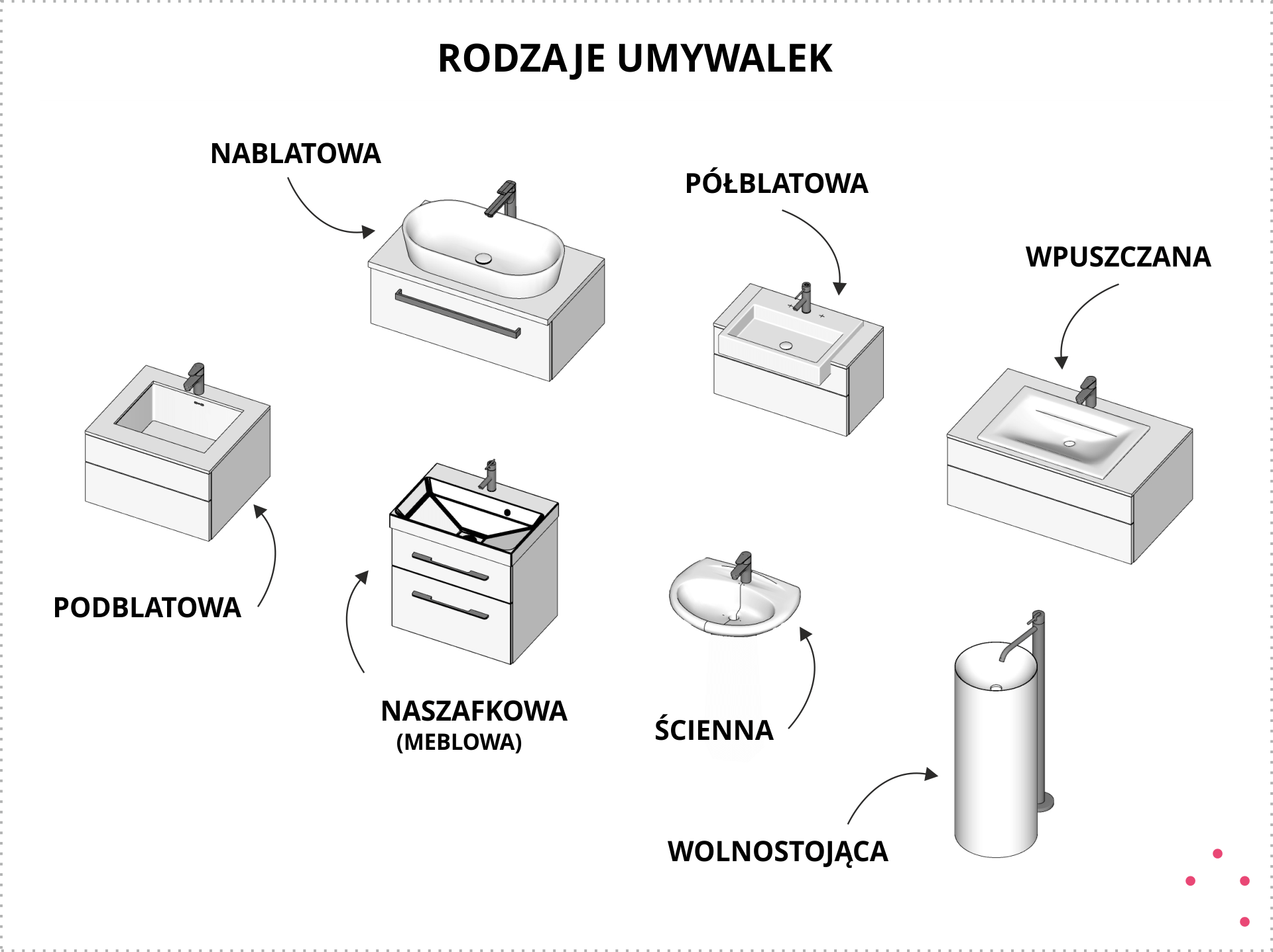 RODZAJE UMYWALEK

NABLATOWA

PÓŁBLATOWA

WPUSZCZANA

PODBLATOWA

NASZAFKOWA
(MEBLOWA)

ŚCIENNA

WOLNOSTOJĄCA